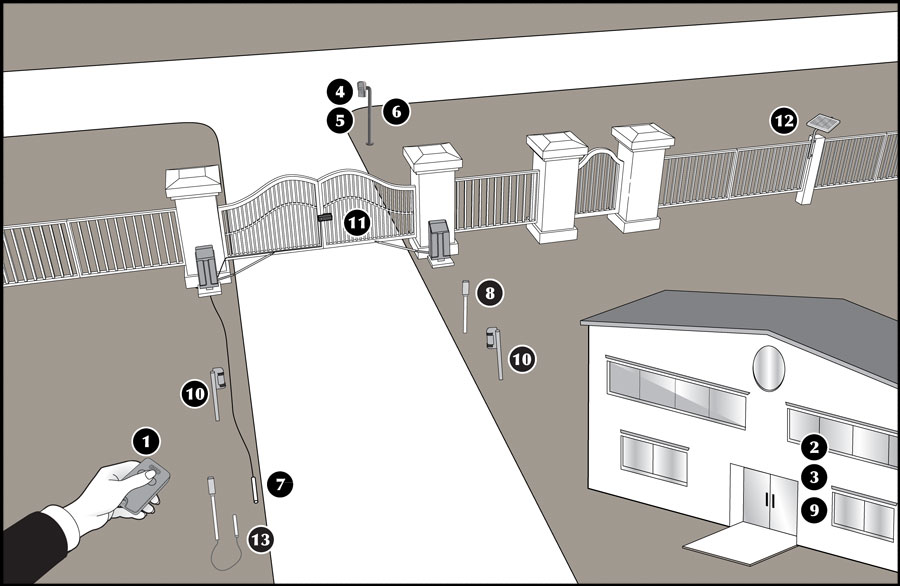 4
5
6
12
11
8
10
10
1
7
13
2
3
9